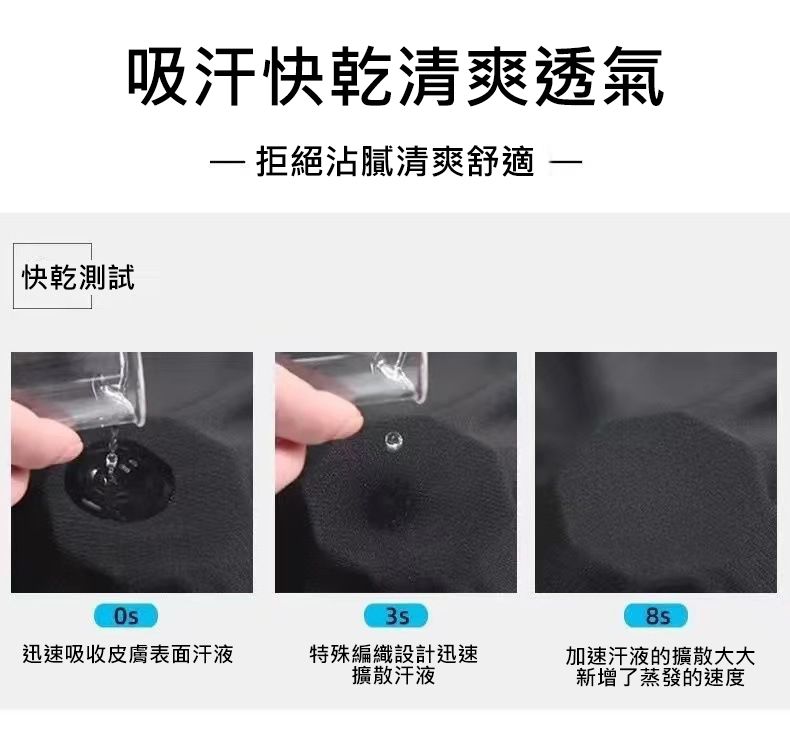 吸汗快乾清爽透氣

— 拒絕沾膩清爽舒適 —

快乾測試

0s

迅速吸收皮膚表面汗液

3s

特殊編織設計迅速擴散汗液

8s

加速汗液的擴散大大新增了蒸發的速度