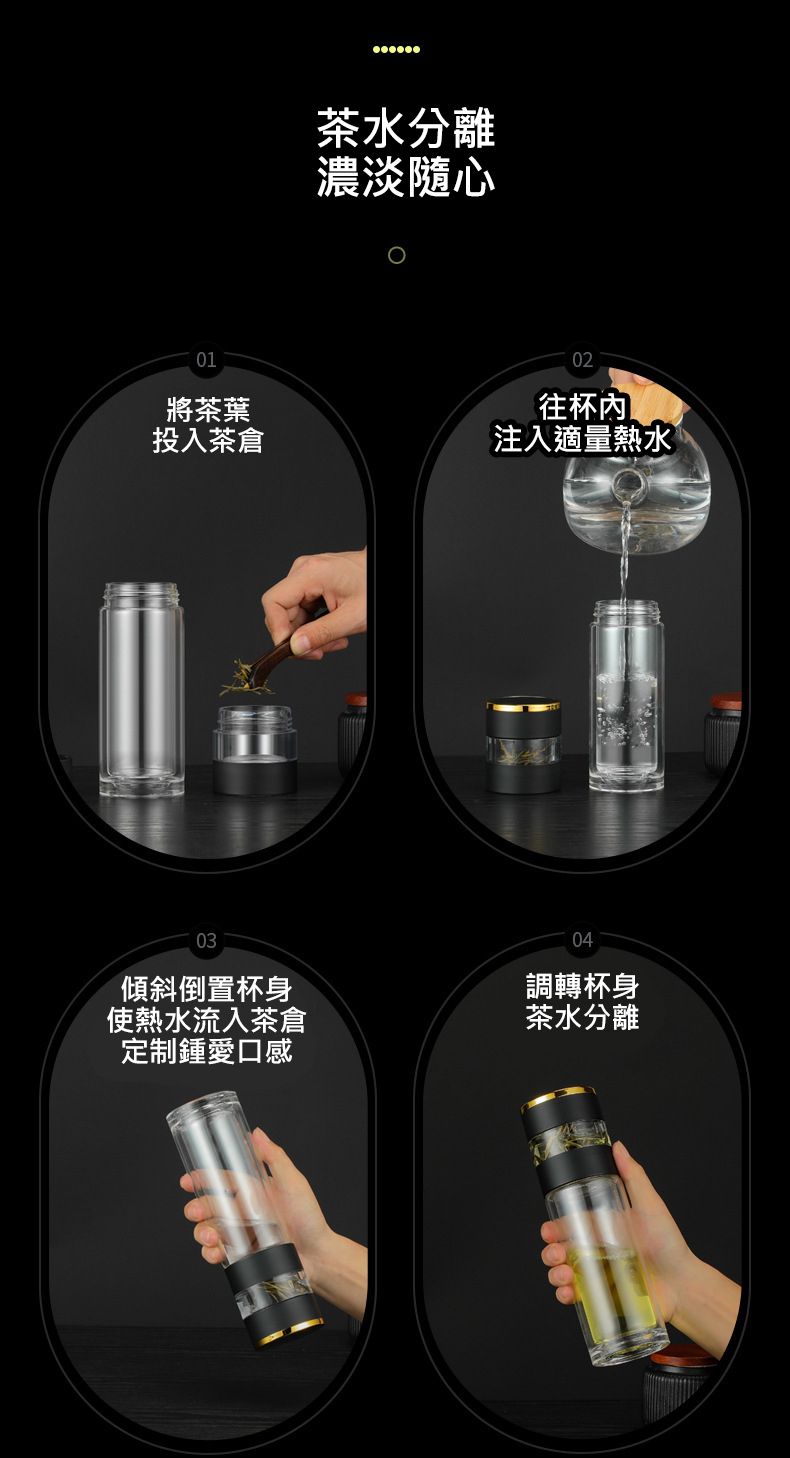 茶水分離
濃淡隨心

01
將茶葉
投入茶倉

02
往杯內
注入適量熱水

03
傾斜倒置杯身
使熱水流入茶倉
定制鍾愛口感

04
調轉杯身
茶水分離