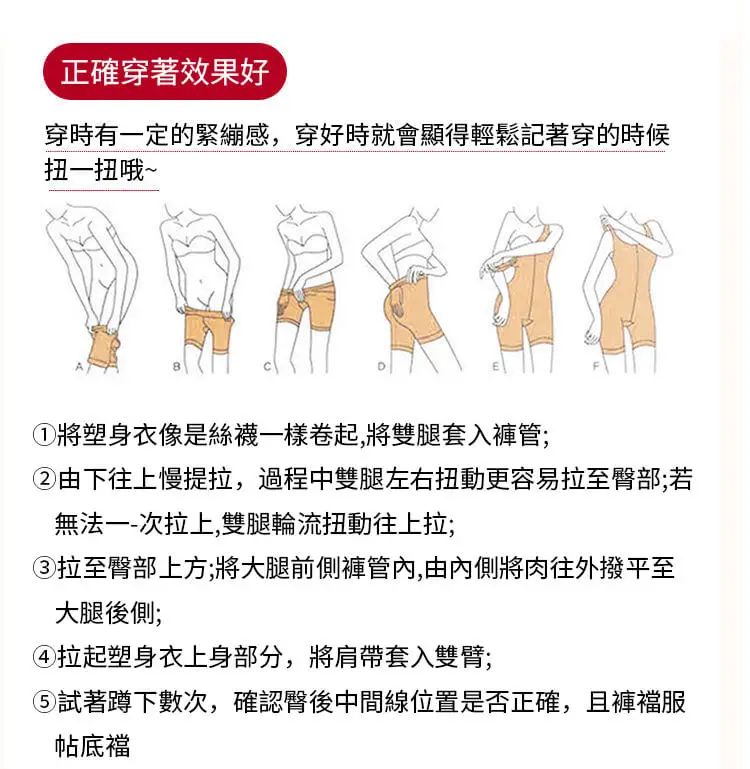 正確穿著效果好

穿時有一定的緊繃感，穿好時就會顯得輕鬆記著穿的時候扭一扭哦~

A B C D E F

①將塑身衣像是絲襪一樣卷起,將雙腿套入褲管;
②由下往上慢提拉，過程中雙腿左右扭動更容易拉至臀部;若無法一-次拉上,雙腿輪流扭動往上拉;
③拉至臀部上方;將大腿前側褲管內,由內側將肉往外撥平至大腿後側;
④拉起塑身衣上身部分，將肩帶套入雙臂;
⑤試著蹲下數次，確認臀後中間線位置是否正確，且褲襠服帖底襠